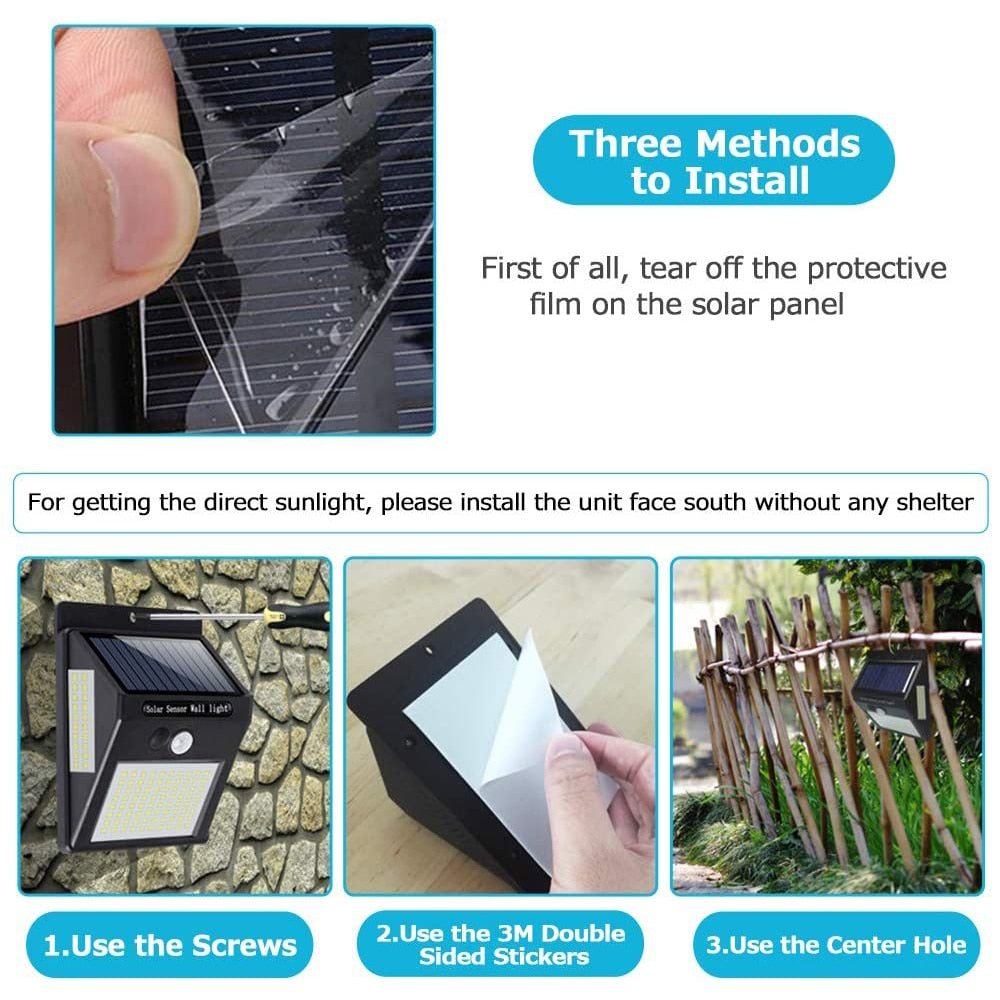 Three Methods to Install

First of all, tear off the protective film on the solar panel

For getting the direct sunlight, please install the unit face south without any shelter

Solar Sensor Wall light

1.Use the Screws

2.Use the 3M Double Sided Stickers

3.Use the Center Hole